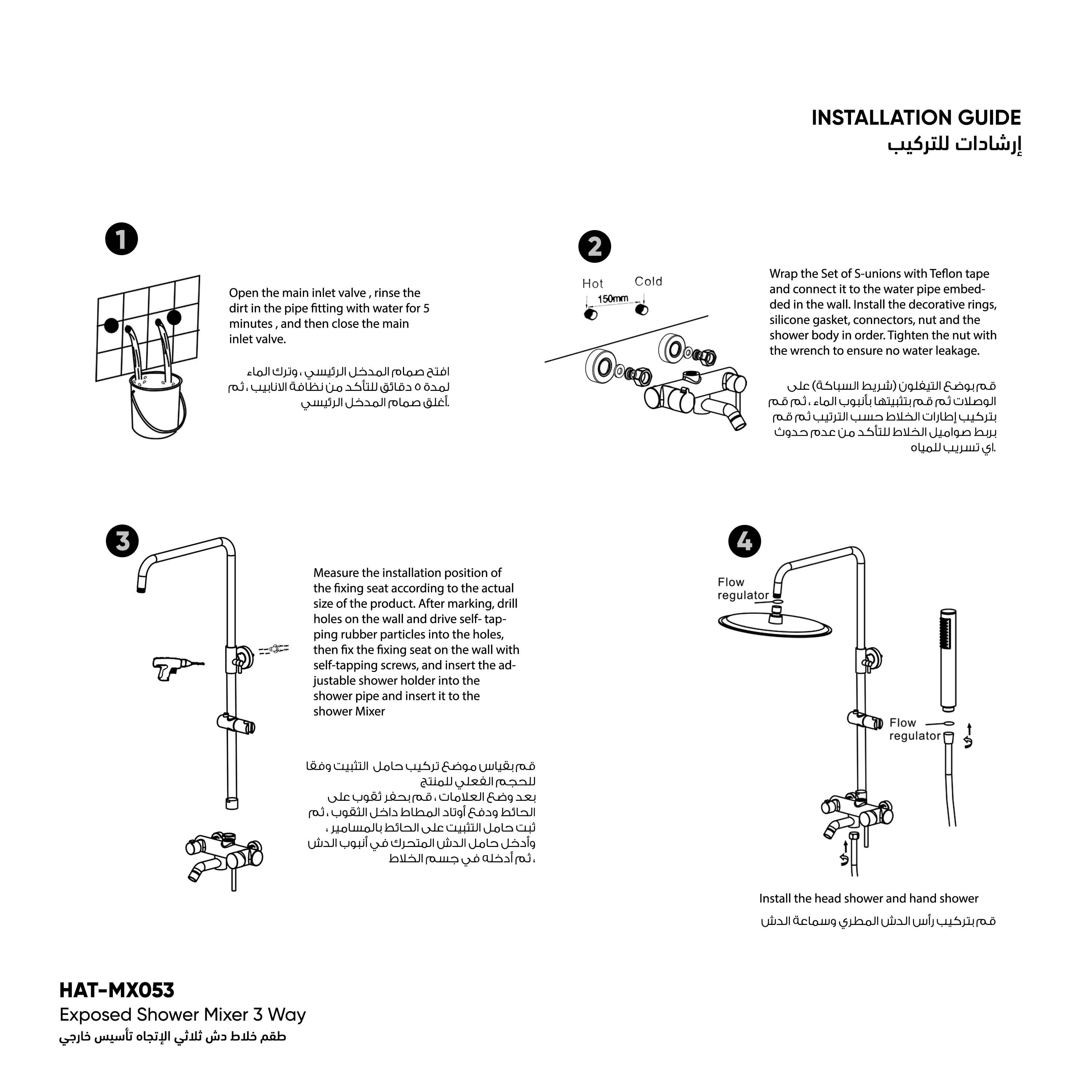 INSTALLATION GUIDE
إرشادات للتركيب

1

Open the main inlet valve , rinse the dirt in the pipe fitting with water for 5 minutes , and then close the main inlet valve.

افتح صمام المدخل الرئيسي ، وترك الماء لمدة ٥ دقائق للتأكد من نظافة الانابيب ، ثم أغلق صمام المدخل الرئيسي.

2

Hot Cold
150mm

Wrap the Set of S-unions with Teflon tape and connect it to the water pipe embedded in the wall. Install the decorative rings, silicone gasket, connectors, nut and the shower body in order. Tighten the nut with the wrench to ensure no water leakage.

قم بوضع التيفلون (شريط السباكة) على الوصلات ثم قم بتثبيتها بأنبوب الماء ، ثم قم بتركيب إطارات الخلاط حسب الترتيب ثم قم بربط صواميل الخلاط للتأكد من عدم حدوث اي تسريب للمياه.

3

Measure the installation position of the fixing seat according to the actual size of the product. After marking, drill holes on the wall and drive self- tapping rubber particles into the holes, then fix the fixing seat on the wall with self-tapping screws, and insert the adjustable shower holder into the shower pipe and insert it to the shower Mixer

قم بقياس موضع تركيب حامل التثبيت وفقا للحجم الفعلي للمنتج
بعد وضع العلامات ، قم بحفر ثقوب على الحائط ودفع أوتاد المطاط داخل الثقوب ، ثم ثبت حامل التثبيت على الحائط بالمسامير ، وأدخل حامل الدش المتحرك في أنبوب الدش ، ثم أدخله في جسم الخلاط

4

Flow regulator

Flow regulator

Install the head shower and hand shower

قم بتركيب رأس الدش المطري وسماعة الدش

HAT-MX053
Exposed Shower Mixer 3 Way
طقم خلاط دش ثلاثي الإتجاه تأسيس خارجي