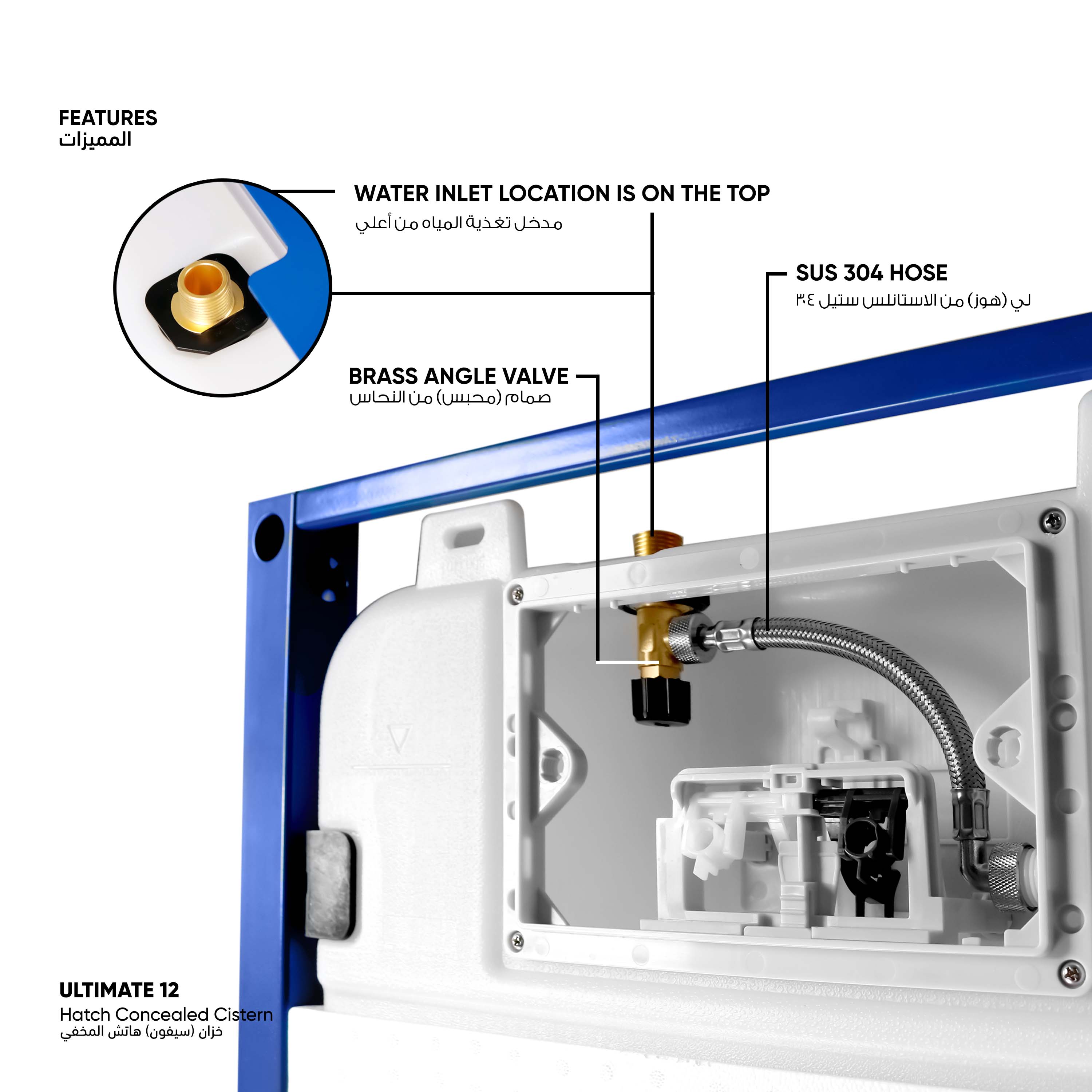 FEATURES
المميزات

WATER INLET LOCATION IS ON THE TOP
مدخل تغذية المياه من أعلي

SUS 304 HOSE
لي (هوز) من الاستانلس ستيل ٣٠٤

BRASS ANGLE VALVE
صمام (محبس) من النحاس

ULTIMATE 12
Hatch Concealed Cistern
خزان (سيفون) هاتش المخفي