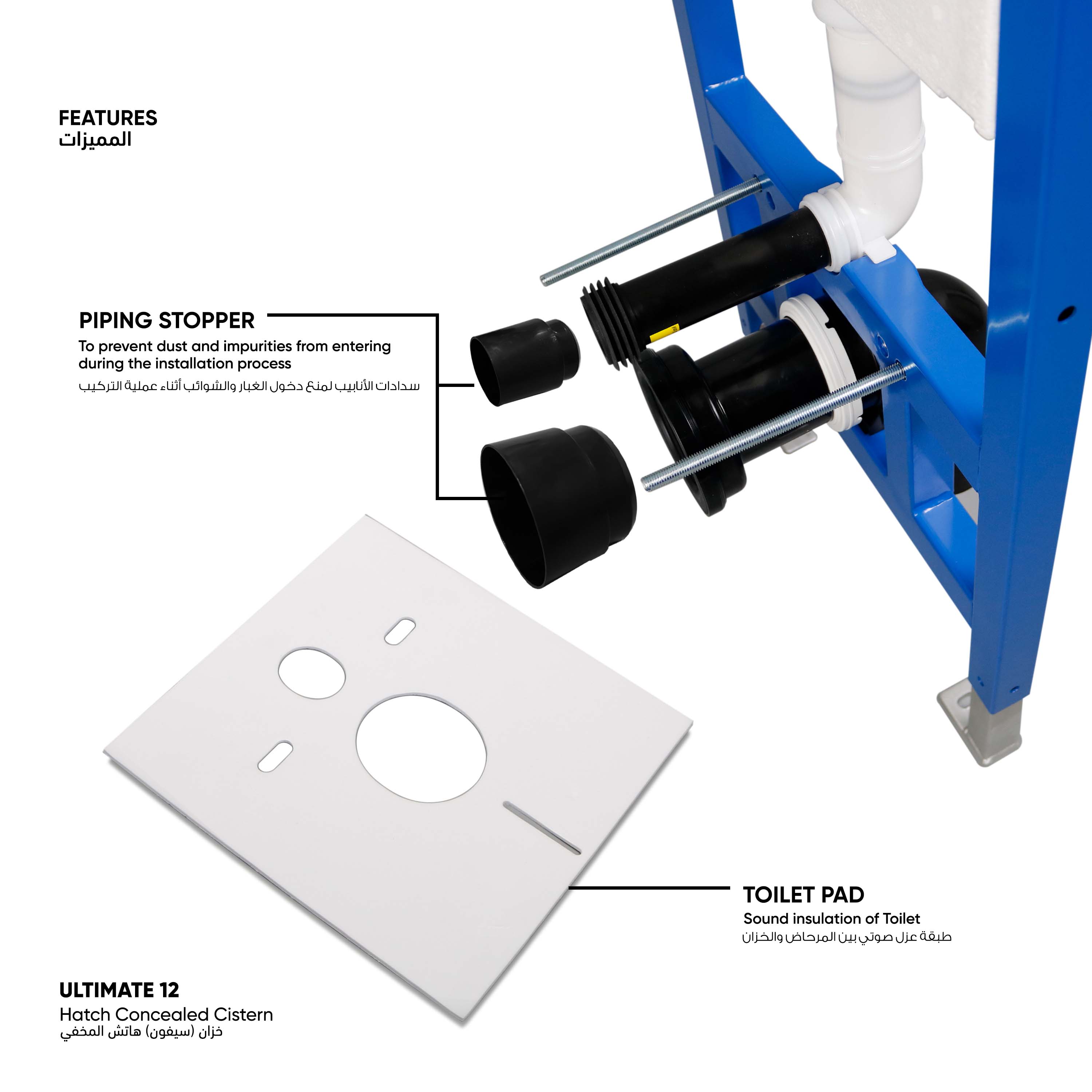 FEATURES
المميزات

PIPING STOPPER
To prevent dust and impurities from entering during the installation process
سدادات الأنابيب لمنع دخول الغبار والشوائب أثناء عملية التركيب

TOILET PAD
Sound insulation of Toilet
طبقة عزل صوتي بين المرحاض والخزان

ULTIMATE 12
Hatch Concealed Cistern
خزان (سيفون) هاتش المخفي