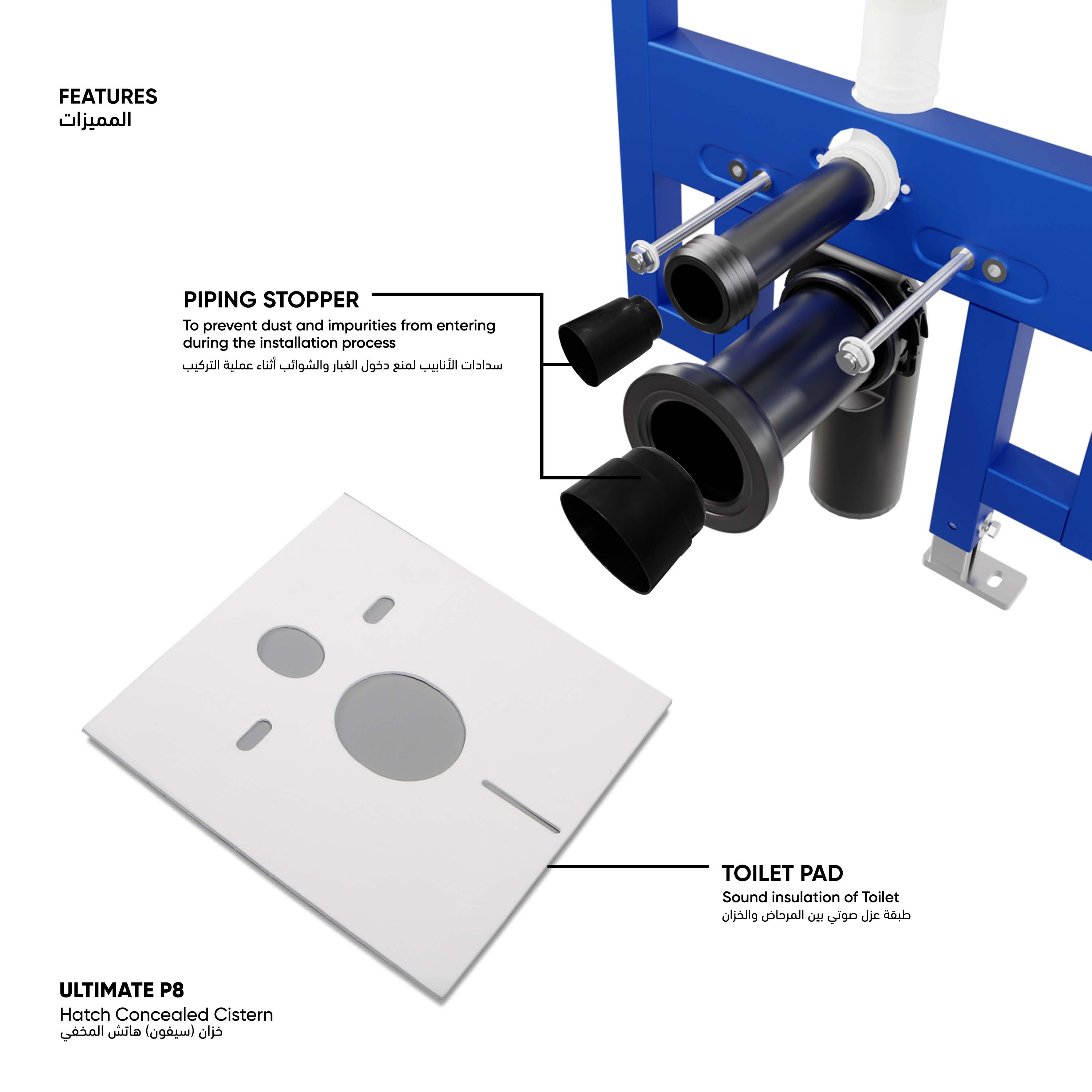 FEATURES
المميزات

PIPING STOPPER
To prevent dust and impurities from entering during the installation process
سدادات الأنابيب لمنع دخول الغبار والشوائب أثناء عملية التركيب

TOILET PAD
Sound insulation of Toilet
طبقة عزل صوتي بين المرحاض والخزان

ULTIMATE P8
Hatch Concealed Cistern
خزان (سيفون) هاتش المخفي