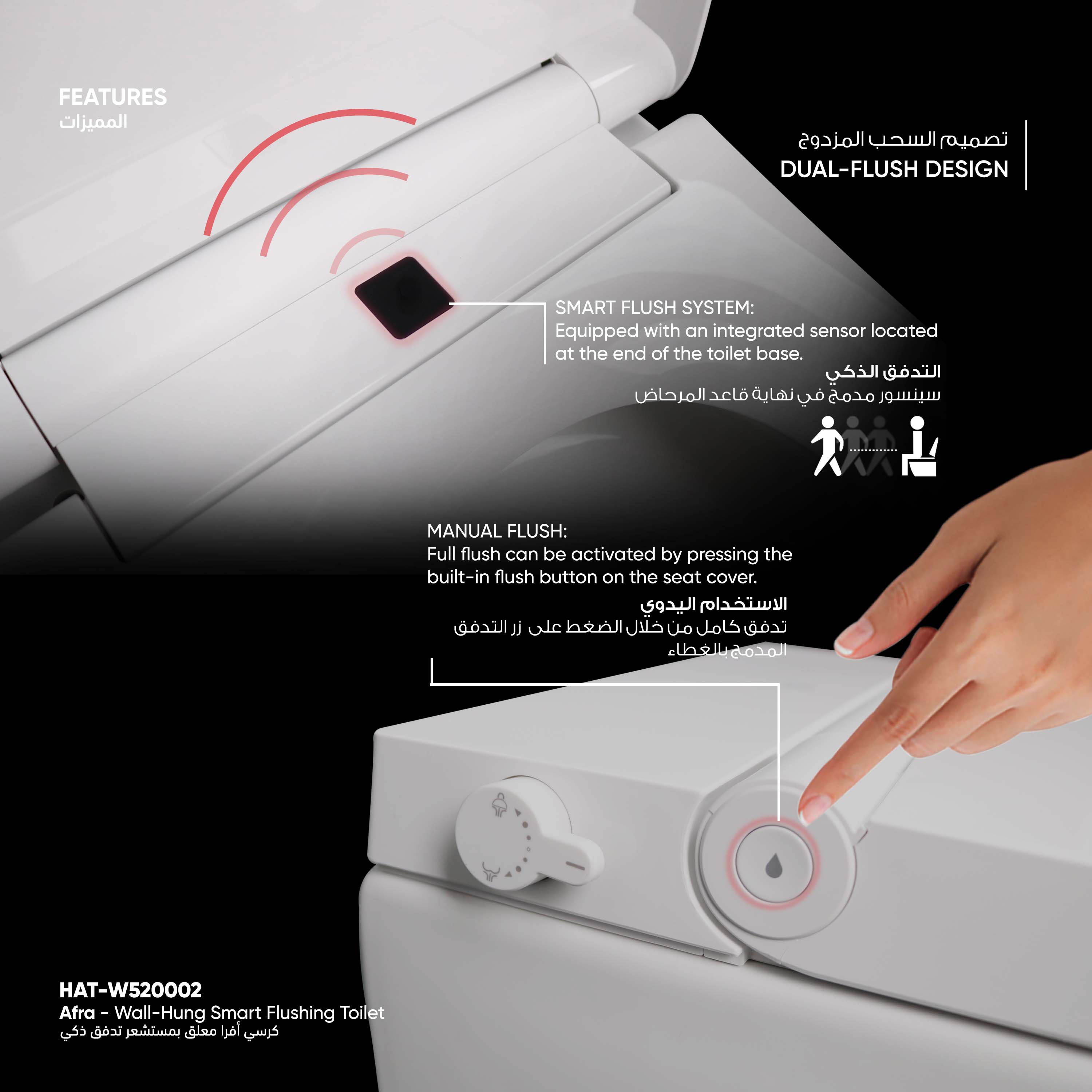 FEATURES
المميزات

تصميم السحب المزدوج
DUAL-FLUSH DESIGN

SMART FLUSH SYSTEM:
Equipped with an integrated sensor located at the end of the toilet base.
التدفق الذكي
سينسور مدمج في نهاية قاعد المرحاض

MANUAL FLUSH:
Full flush can be activated by pressing the built-in flush button on the seat cover.
الاستخدام اليدوي
تدفق كامل من خلال الضغط على زر التدفق المدمج بالغطاء

HAT-W520002
Afra - Wall-Hung Smart Flushing Toilet
كرسي أفرا معلق بمستشعر تدفق ذكي