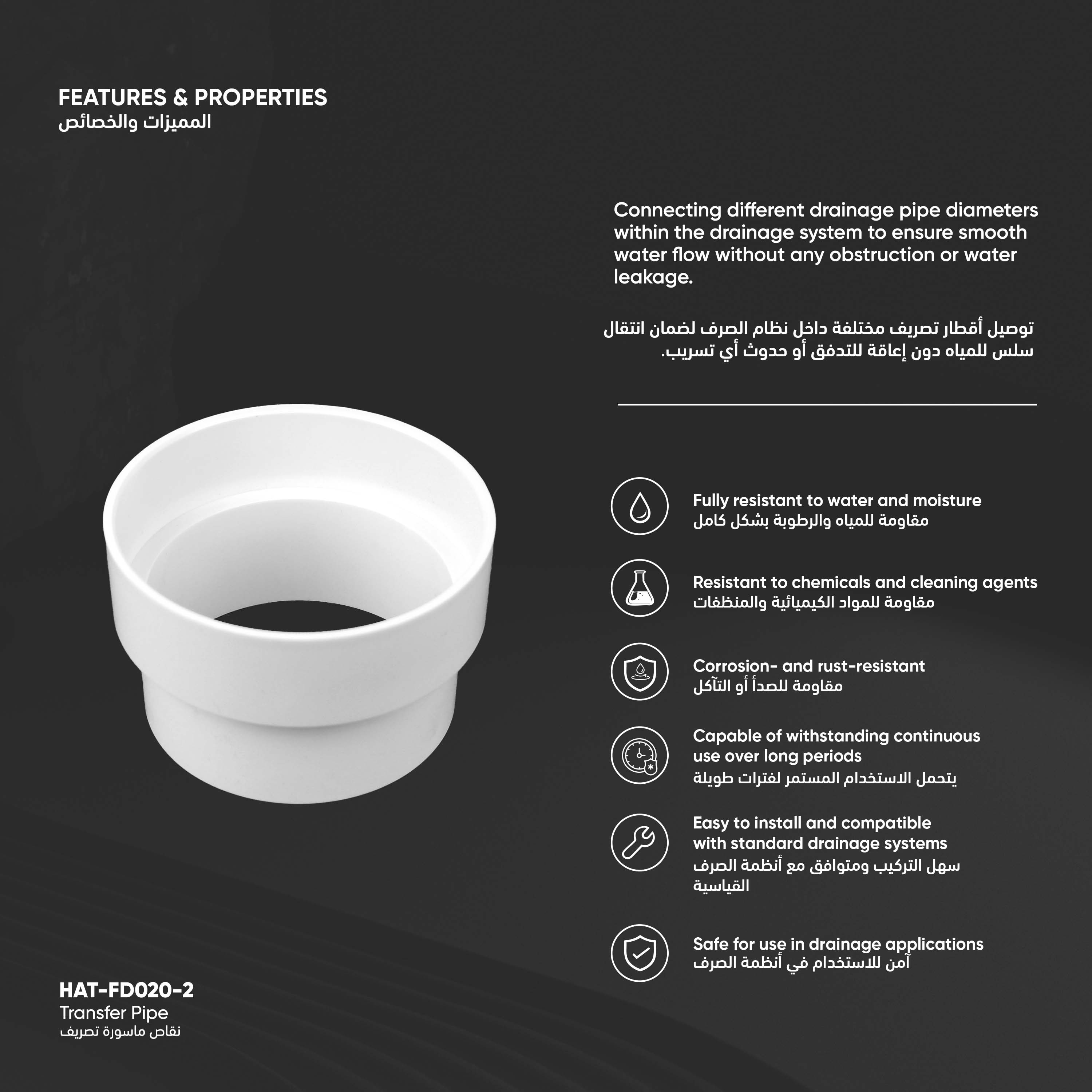 FEATURES & PROPERTIES
المميزات والخصائص

Connecting different drainage pipe diameters within the drainage system to ensure smooth water flow without any obstruction or water leakage.

توصيل أقطار تصريف مختلفة داخل نظام الصرف لضمان انتقال سلس للمياه دون إعاقة للتدفق أو حدوث أي تسريب.

Fully resistant to water and moisture
مقاومة للمياه والرطوبة بشكل كامل

Resistant to chemicals and cleaning agents
مقاومة للمواد الكيميائية والمنظفات

Corrosion- and rust-resistant
مقاومة للصدأ أو التآكل

Capable of withstanding continuous use over long periods
يتحمل الاستخدام المستمر لفترات طويلة

Easy to install and compatible with standard drainage systems
سهل التركيب ومتوافق مع أنظمة الصرف القياسية

Safe for use in drainage applications
آمن للاستخدام في أنظمة الصرف

HAT-FD020-2
Transfer Pipe
نقاص ماسورة تصريف