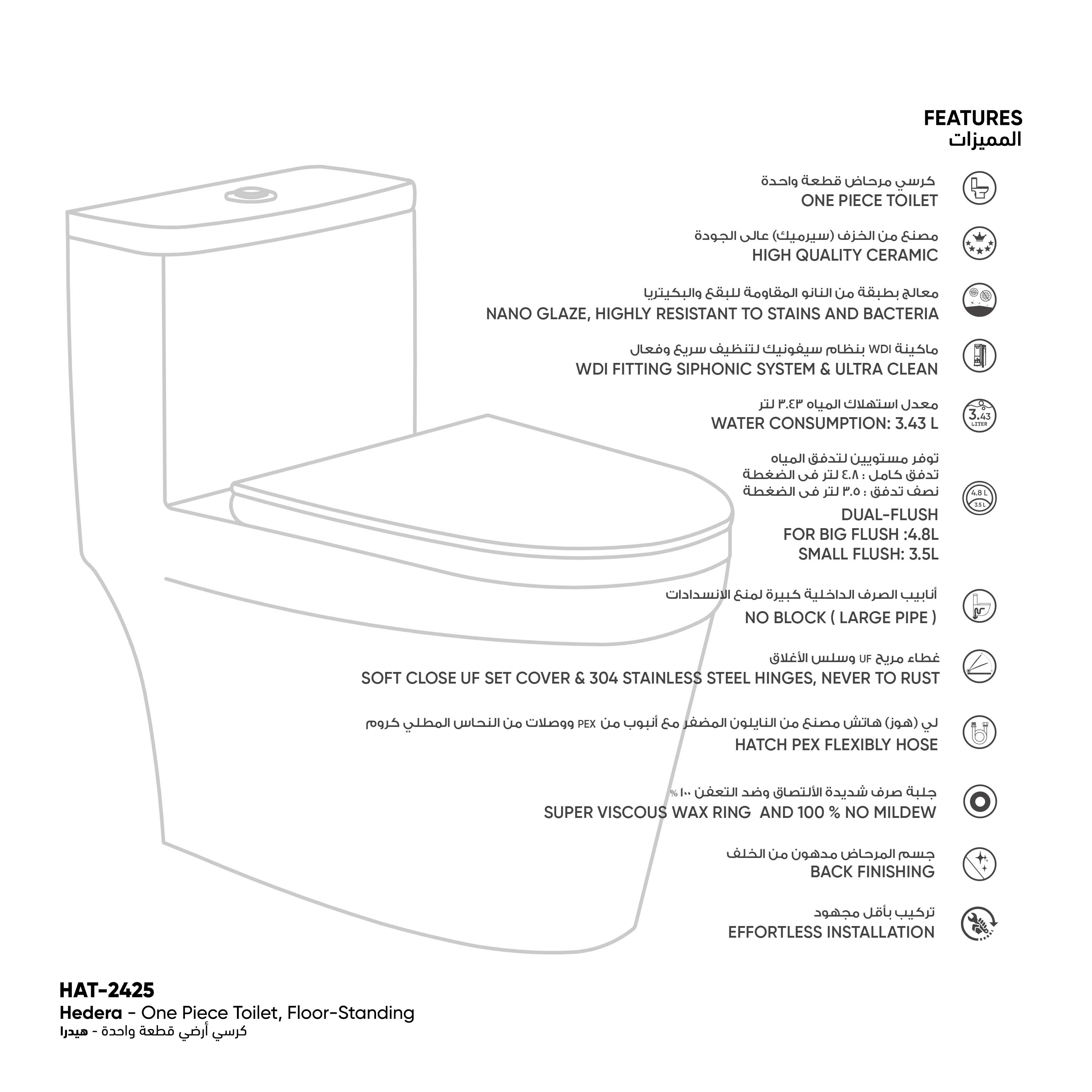 FEATURES
المميزات

كرسي مرحاض قطعة واحدة
ONE PIECE TOILET

مصنع من الخزف (سيرميك) عالى الجودة
HIGH QUALITY CERAMIC

معالج بطبقة من النانو المقاومة للبقع والبكيتريا
NANO GLAZE, HIGHLY RESISTANT TO STAINS AND BACTERIA

ماكينة WDI بنظام سيفونيك لتنظيف سريع وفعال
WDI FITTING SIPHONIC SYSTEM & ULTRA CLEAN

معدل استهلاك المياه ٣.٤٣ لتر
WATER CONSUMPTION: 3.43 L

3.43 LITER

توفر مستويين لتدفق المياه
تدفق كامل : ٤.٨ لتر فى الضغطة
نصف تدفق : ٣.٥ لتر فى الضغطة
DUAL-FLUSH
FOR BIG FLUSH :4.8L
SMALL FLUSH: 3.5L

4.8 L
3.5 L

أنابيب الصرف الداخلية كبيرة لمنع الانسدادات
NO BLOCK ( LARGE PIPE )

غطاء مريح UF وسلس الأغلاق
SOFT CLOSE UF SET COVER & 304 STAINLESS STEEL HINGES, NEVER TO RUST

لي (هوز) هاتش مصنع من النايلون المضفر مع أنبوب من PEX ووصلات من النحاس المطلي كروم
HATCH PEX FLEXIBLY HOSE

جلبة صرف شديدة الألتصاق وضد التعفن ١٠٠ %
SUPER VISCOUS WAX RING AND 100 % NO MILDEW

جسم المرحاض مدهون من الخلف
BACK FINISHING

تركيب بأقل مجهود
EFFORTLESS INSTALLATION

HAT-2425
Hedera - One Piece Toilet, Floor-Standing
كرسي أرضي قطعة واحدة - هيدرا